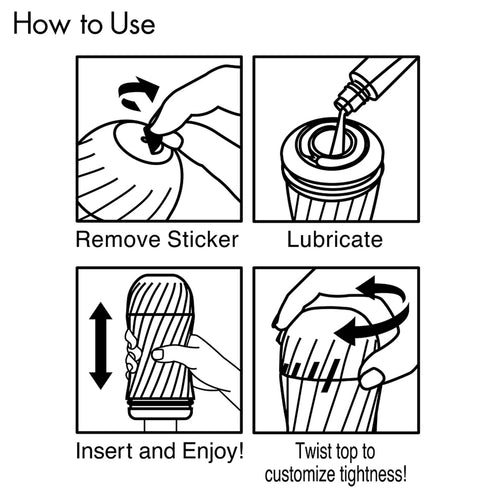 How to Use

Remove Sticker

Lubricate

Insert and Enjoy!

Twist top to customize tightness!