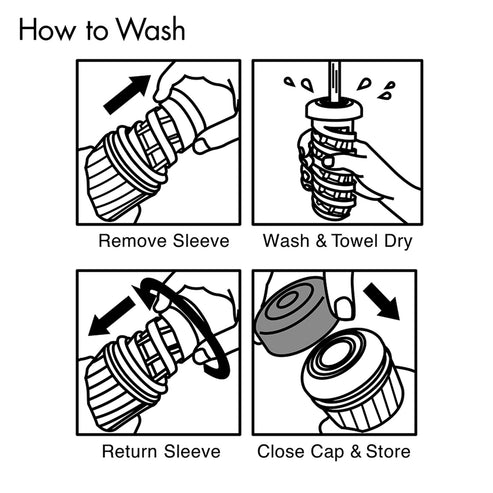 How to Wash

Remove Sleeve

Wash & Towel Dry

Return Sleeve

Close Cap & Store