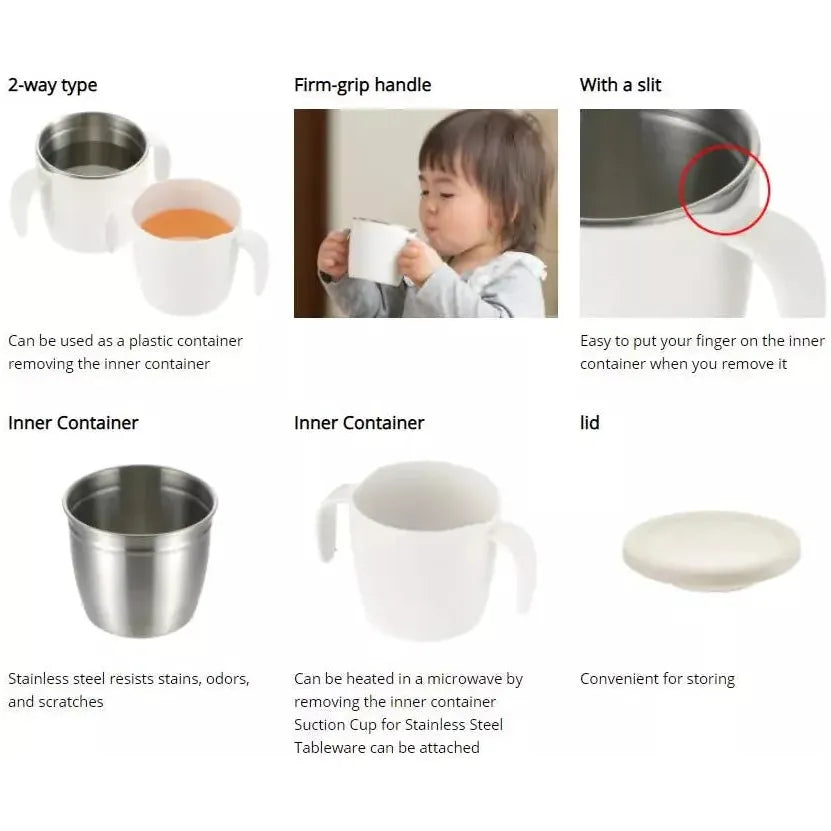 2-way type

Can be used as a plastic container removing the inner container

Firm-grip handle

With a slit

Easy to put your finger on the inner container when you remove it

Inner Container

Stainless steel resists stains, odors, and scratches

Inner Container

Can be heated in a microwave by removing the inner container
Suction Cup for Stainless Steel Tableware can be attached

lid

Convenient for storing