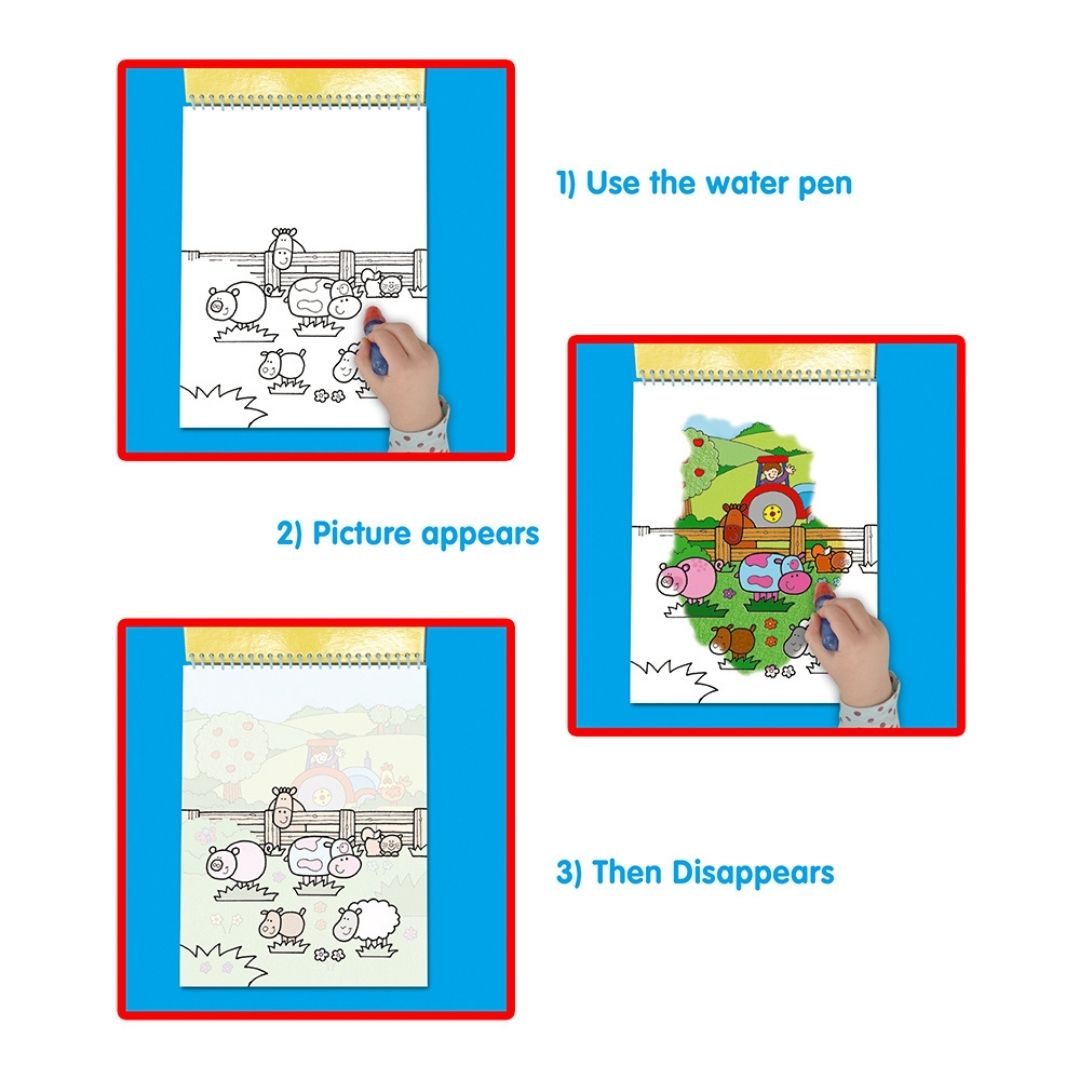 1) Use the water pen

2) Picture appears

3) Then Disappears