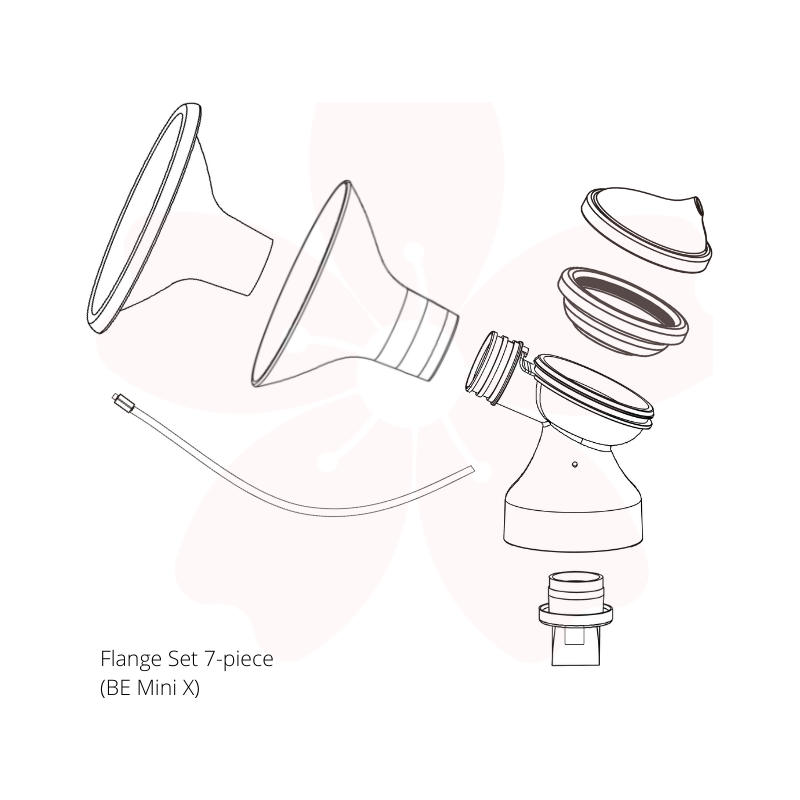 Flange Set 7-piece
(BE Mini X)