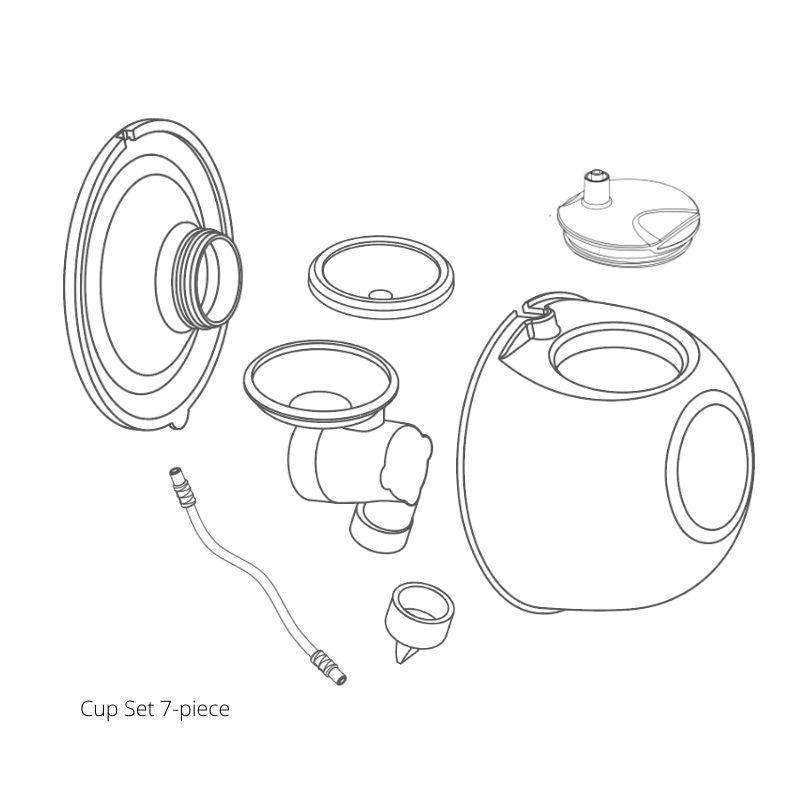 Cup Set 7-piece