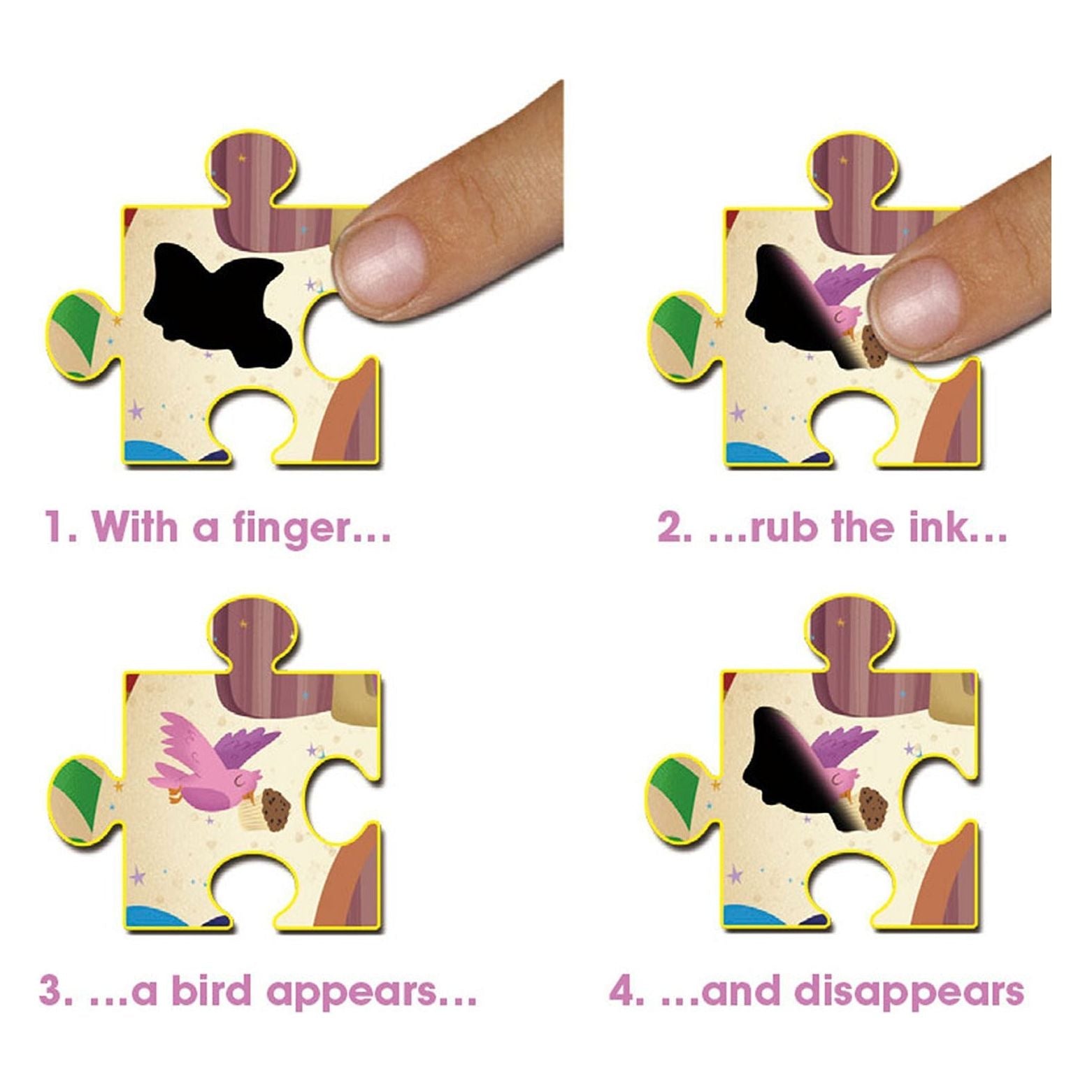 1. With a finger...

2. ...rub the ink...

3. ...a bird appears...

4. ...and disappears