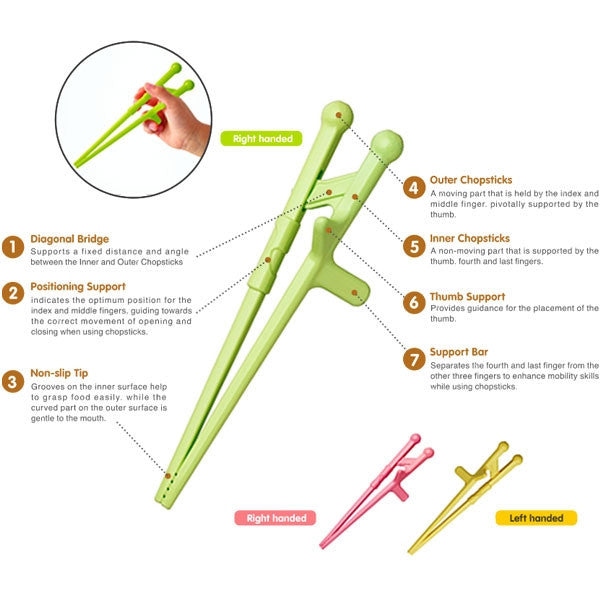 Right handed

1 Diagonal Bridge
Supports a fixed distance and angle between the Inner and Outer Chopsticks

2 Positioning Support
indicates the optimum position for the index and middle fingers, guiding towards the correct movement of opening and closing when using chopsticks.

3 Non-slip Tip
Grooves on the inner surface help to grasp food easily. while the curved part on the outer surface is gentle to the mouth.

4 Outer Chopsticks
A moving part that is held by the index and middle finger. pivotally supported by the thumb.

5 Inner Chopsticks
A non-moving part that is supported by the thumb. fourth and last fingers.

6 Thumb Support
Provides guidance for the placement of the thumb.

7 Support Bar
Separates the fourth and last finger from the other three fingers to enhance mobility skills while using chopsticks.

Right handed

Left handed