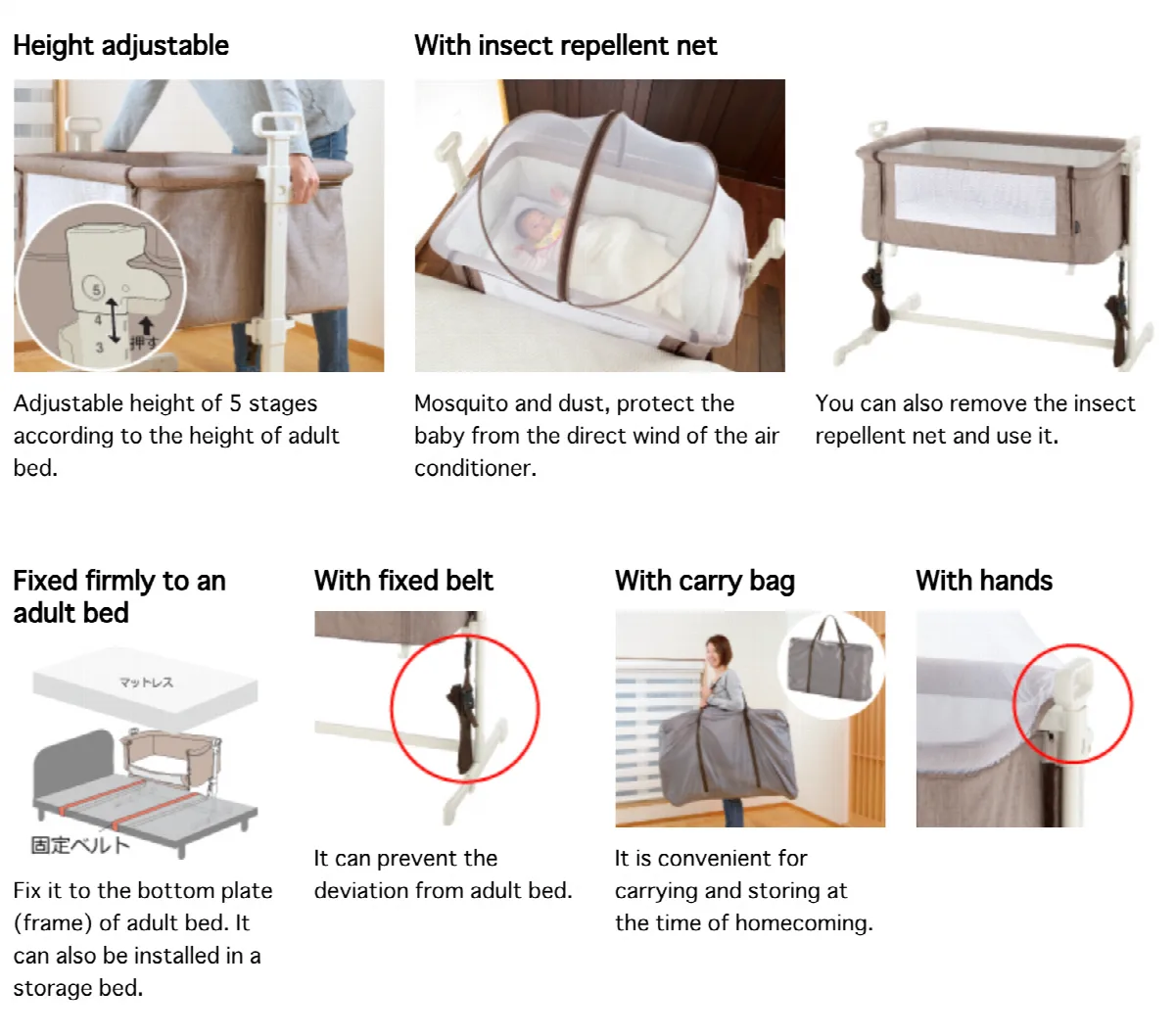 Height adjustable

5
4
3
押す

Adjustable height of 5 stages according to the height of adult bed.

With insect repellent net

Mosquito and dust, protect the baby from the direct wind of the air conditioner.

You can also remove the insect repellent net and use it.

Fixed firmly to an adult bed

マットレス

固定ベルト

Fix it to the bottom plate (frame) of adult bed. It can also be installed in a storage bed.

With fixed belt

It can prevent the deviation from adult bed.

With carry bag

It is convenient for carrying and storing at the time of homecoming.

With hands